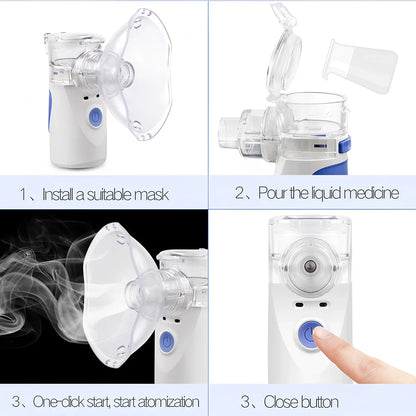 1、Install a suitable mask

2、Pour the liquid medicine

3、One-click start, start atomization

3、Close button